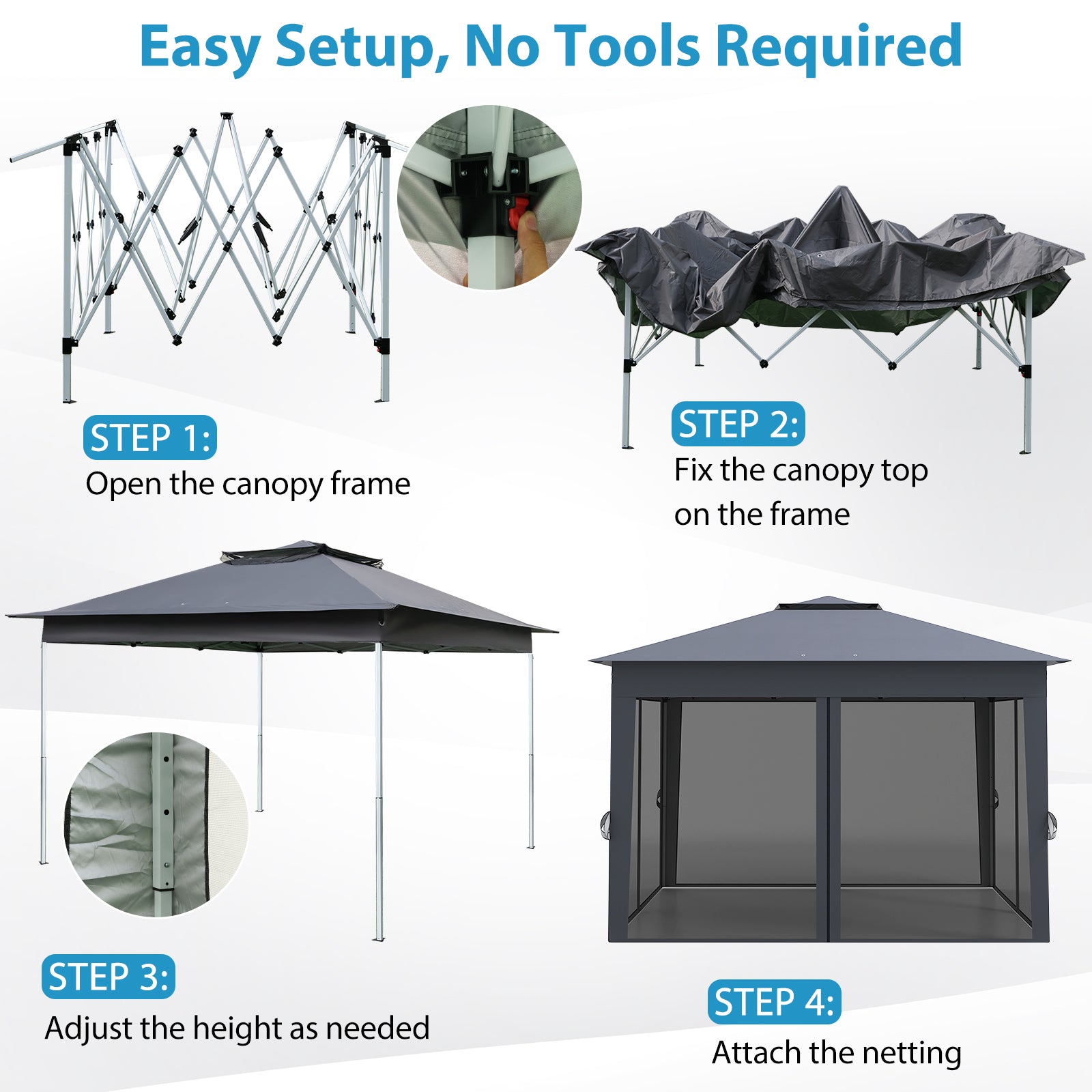 Easy Setup, No Tools Required

STEP 1:
Open the canopy frame

STEP 2:
Fix the canopy top on the frame

STEP 3:
Adjust the height as needed

STEP 4:
Attach the netting