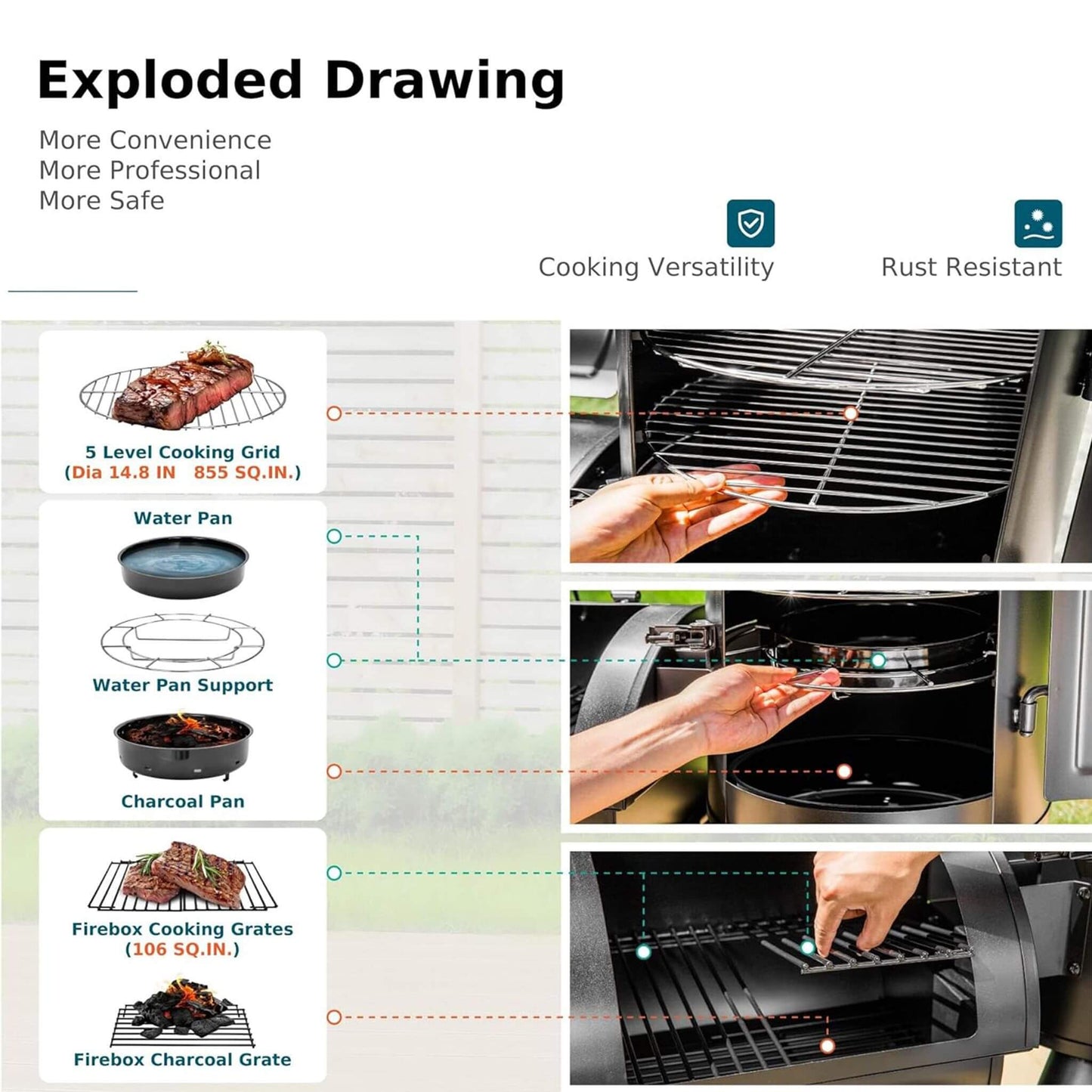 Exploded Drawing

More Convenience
More Professional
More Safe

Cooking Versatility

Rust Resistant

5 Level Cooking Grid
(Dia 14.8 IN 855 SQ.IN.)

Water Pan

Water Pan Support

Charcoal Pan

Firebox Cooking Grates
(106 SQ.IN.)

Firebox Charcoal Grate