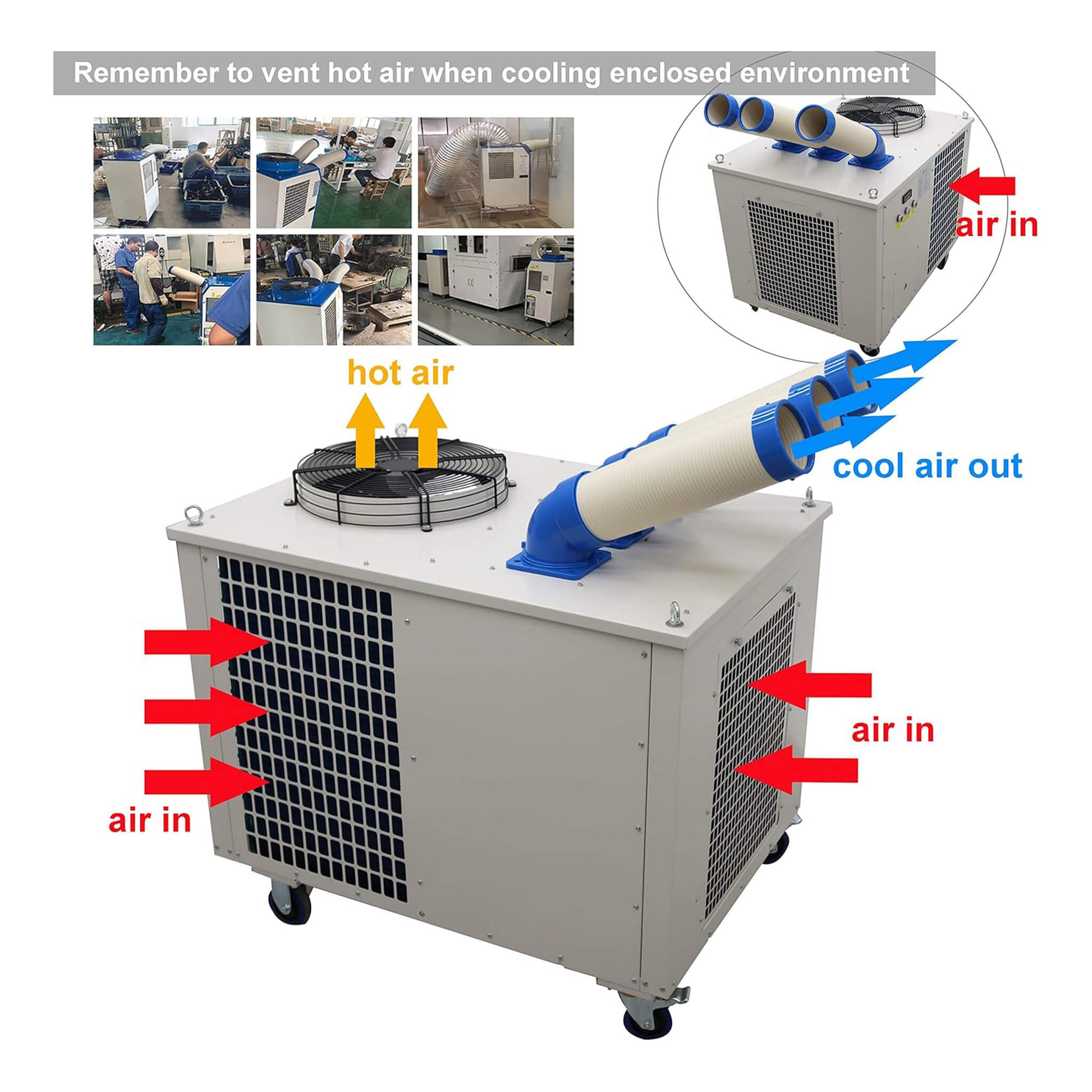 Remember to vent hot air when cooling enclosed environment

air in

hot air

cool air out

air in

air in