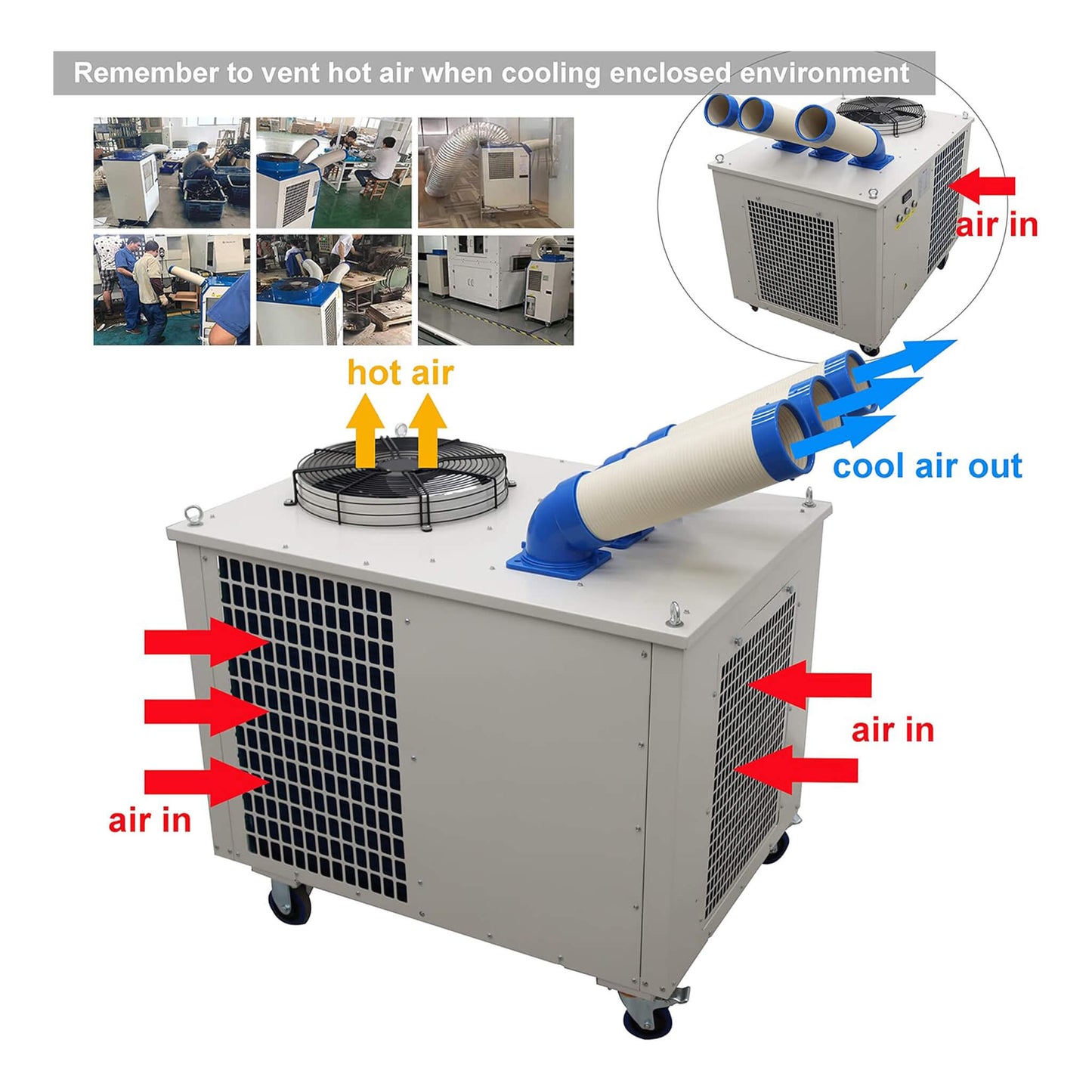 Remember to vent hot air when cooling enclosed environment

air in

hot air

cool air out

air in

air in