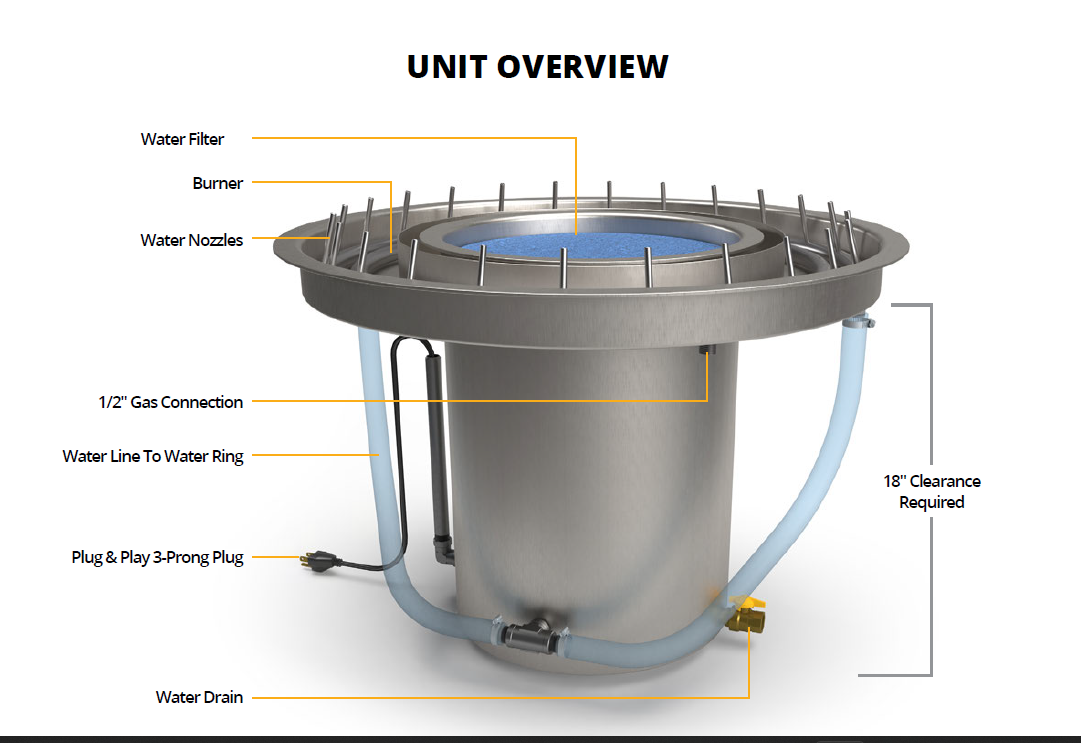 UNIT OVERVIEW

Water Filter

Burner

Water Nozzles

1/2" Gas Connection

Water Line To Water Ring

Plug & Play 3-Prong Plug

Water Drain

18" Clearance Required