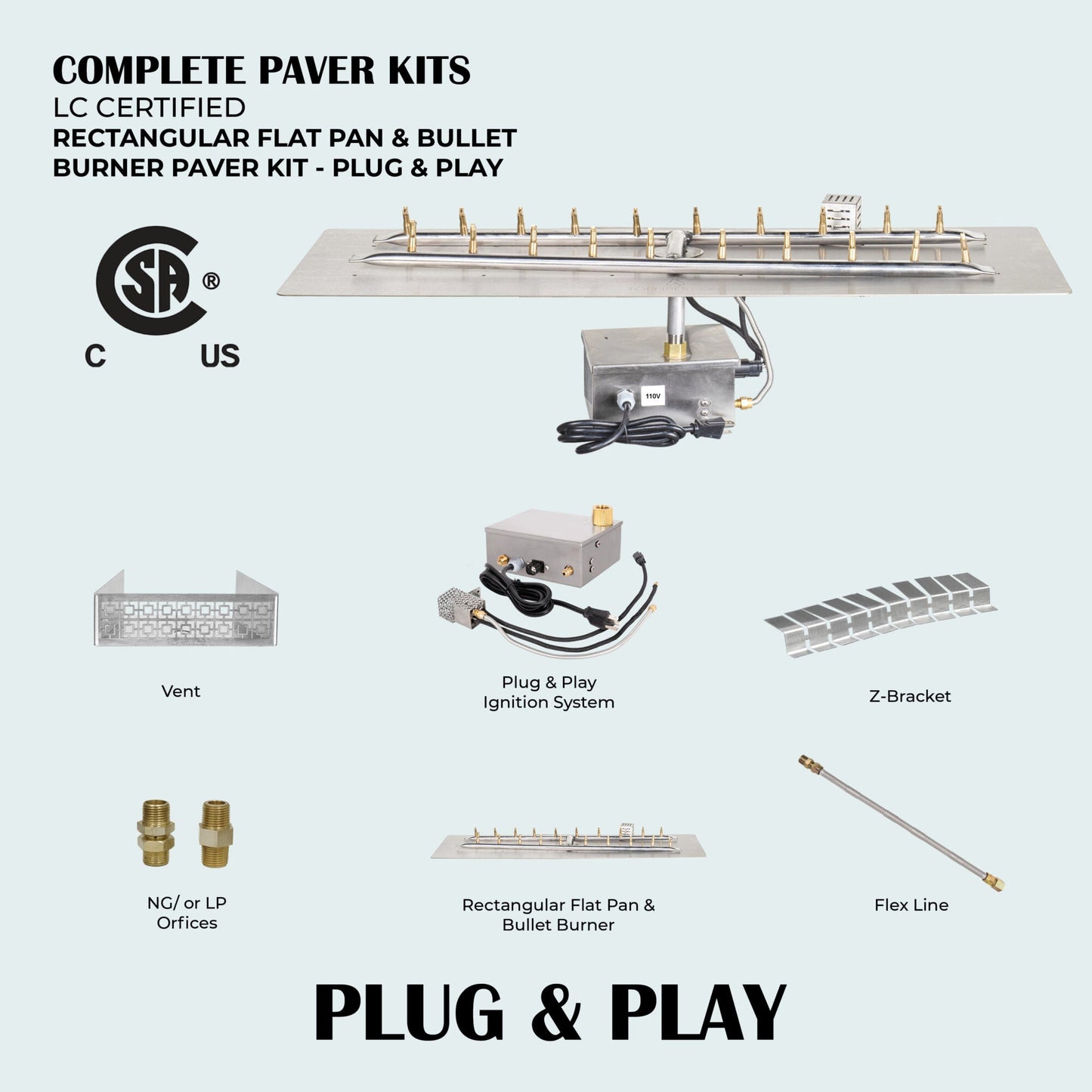 COMPLETE PAVER KITS
LC CERTIFIED
RECTANGULAR FLAT PAN & BULLET BURNER PAVER KIT - PLUG & PLAY

SA ®
C US

110V

Vent

Plug & Play
Ignition System

Z-Bracket

NG/ or LP
Orfices

Rectangular Flat Pan & Bullet Burner

Flex Line

PLUG & PLAY