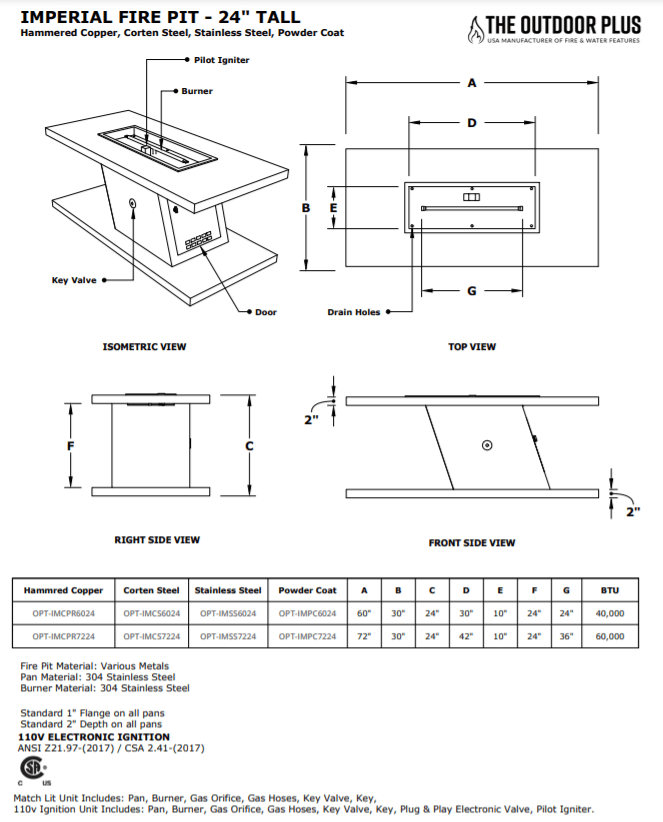 IMPERIAL FIRE PIT - 24" TALL
Hammered Copper, Corten Steel, Stainless Steel, Powder Coat

THE OUTDOOR PLUS
USA MANUFACTURER OF FIRE & WATER FEATURES

Pilot Igniter
Burner
Key Valve
Door

ISOMETRIC VIEW

A
D
B
E
G
Drain Holes

TOP VIEW

F
C

RIGHT SIDE VIEW

2"
2"

FRONT SIDE VIEW

| Hammred Copper | Corten Steel | Stainless Steel | Powder Coat | A | B | C | D | E | F | G | BTU |
|---|---|---|---|---|---|---|---|---|---|---|---|
| OPT-IMCPR6024 | OPT-IMCS6024 | OPT-IMSS6024 | OPT-IMPC6024 | 60" | 30" | 24" | 30" | 10" | 24" | 24" | 40,000 |
| OPT-IMCPR7224 | OPT-IMCS7224 | OPT-IMSS7224 | OPT-IMPC7224 | 72" | 30" | 24" | 42" | 10" | 24" | 36" | 60,000 |

Fire Pit Material: Various Metals
Pan Material: 304 Stainless Steel
Burner Material: 304 Stainless Steel

Standard 1" Flange on all pans
Standard 2" Depth on all pans
110V ELECTRONIC IGNITION
ANSI Z21.97-(2017) / CSA 2.41-(2017)

C US

Match Lit Unit Includes: Pan, Burner, Gas Orifice, Gas Hoses, Key Valve, Key,
110v Ignition Unit Includes: Pan, Burner, Gas Orifice, Gas Hoses, Key Valve, Key, Plug & Play Electronic Valve, Pilot Igniter.