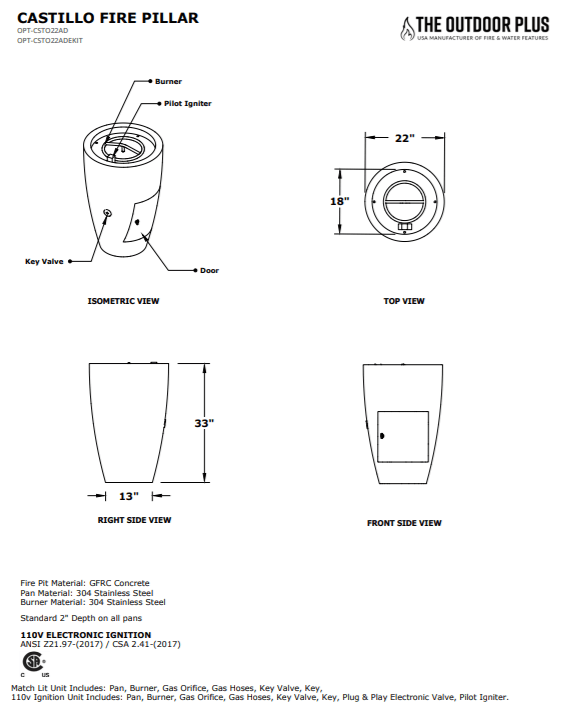 CASTILLO FIRE PILLAR
OPT-CSTO22AD
OPT-CSTO22ADEKIT

THE OUTDOOR PLUS
USA MANUFACTURER OF FIRE & WATER FEATURES

Burner
Pilot Igniter
Key Valve
Door

ISOMETRIC VIEW

22"
18"

TOP VIEW

33"
13"

RIGHT SIDE VIEW

FRONT SIDE VIEW

Fire Pit Material: GFRC Concrete
Pan Material: 304 Stainless Steel
Burner Material: 304 Stainless Steel

Standard 2" Depth on all pans

110V ELECTRONIC IGNITION
ANSI Z21.97-(2017) / CSA 2.41-(2017)

C US

Match Lit Unit Includes: Pan, Burner, Gas Orifice, Gas Hoses, Key Valve, Key,
110v Ignition Unit Includes: Pan, Burner, Gas Orifice, Gas Hoses, Key Valve, Key, Plug & Play Electronic Valve, Pilot Igniter.