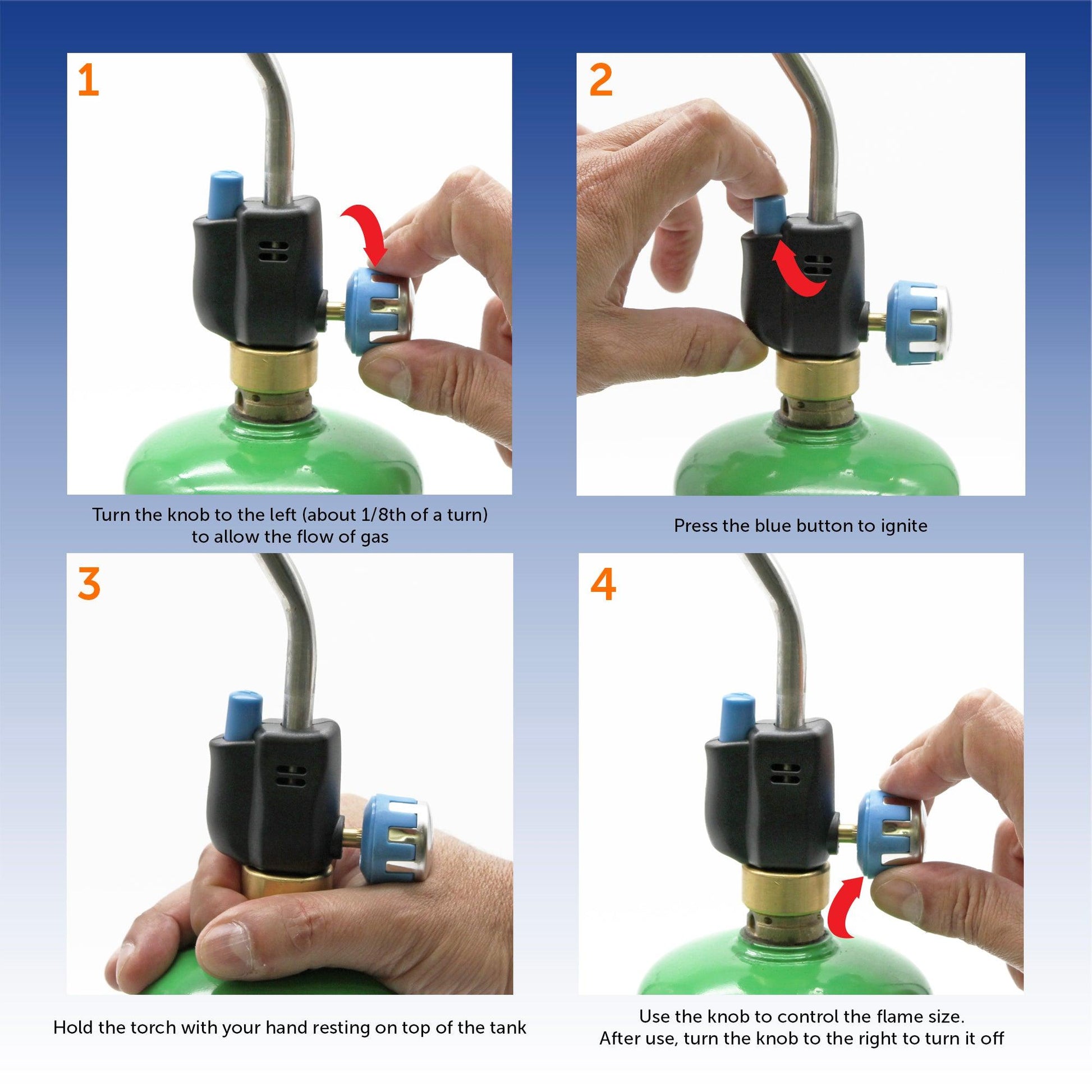 1

Turn the knob to the left (about 1/8th of a turn) to allow the flow of gas

2

Press the blue button to ignite

3

Hold the torch with your hand resting on top of the tank

4

Use the knob to control the flame size.
After use, turn the knob to the right to turn it off