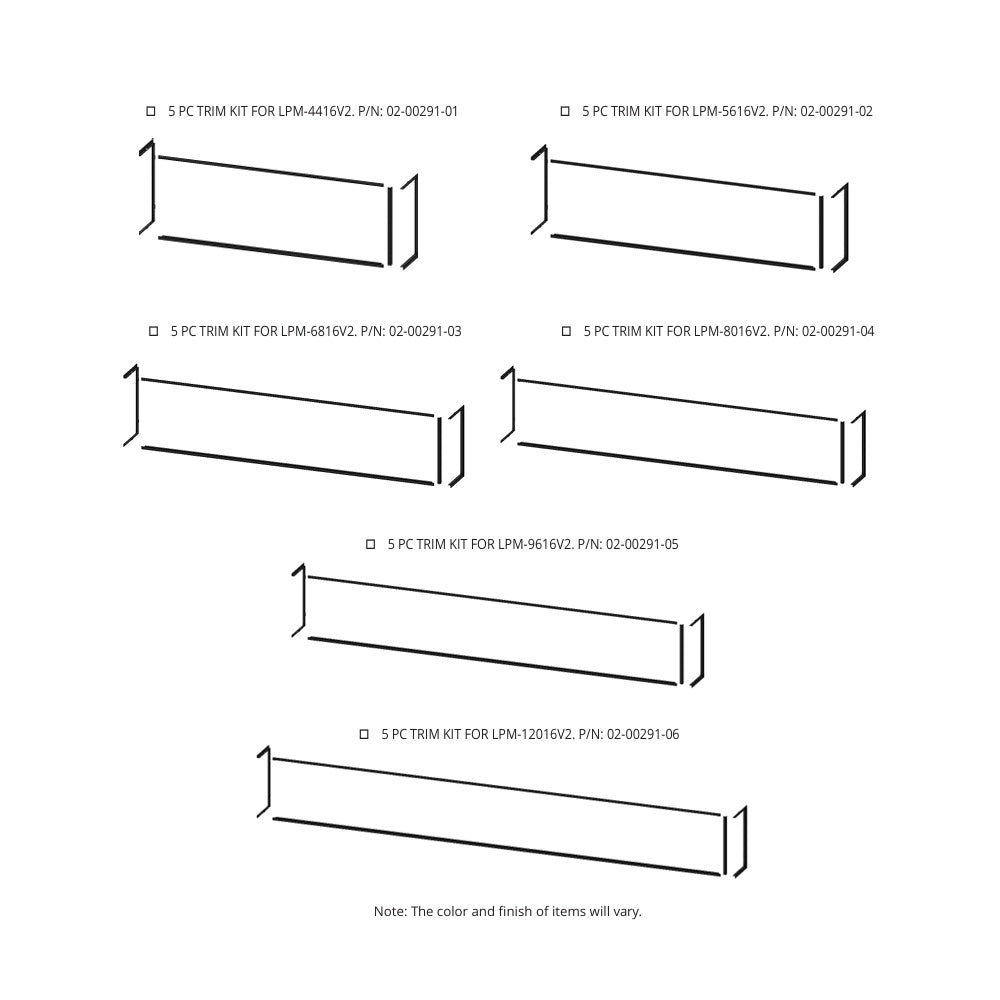 ☐ 5 PC TRIM KIT FOR LPM-4416V2. P/N: 02-00291-01

☐ 5 PC TRIM KIT FOR LPM-5616V2. P/N: 02-00291-02

☐ 5 PC TRIM KIT FOR LPM-6816V2. P/N: 02-00291-03

☐ 5 PC TRIM KIT FOR LPM-8016V2. P/N: 02-00291-04

☐ 5 PC TRIM KIT FOR LPM-9616V2. P/N: 02-00291-05

☐ 5 PC TRIM KIT FOR LPM-12016V2. P/N: 02-00291-06

Note: The color and finish of items will vary.